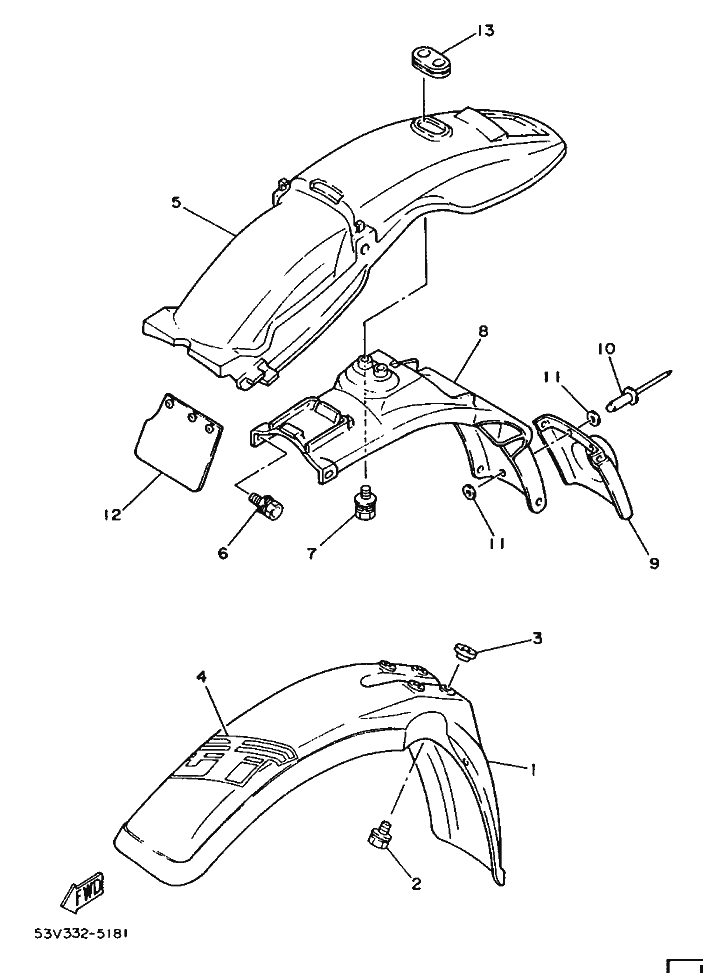 13
5
8
10
11
12
6
7
11
9
3
4
1
2
FWD
53V332-5181