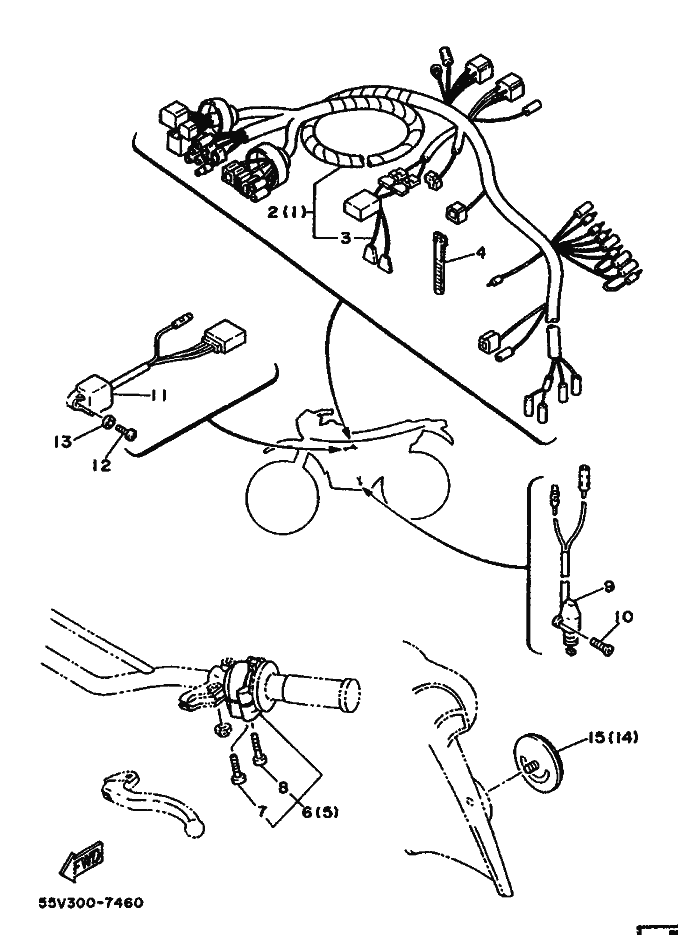 2(1)
3
4
11
13
12
9
10
15(14)
8
7
6(5)
FWD
55V300-7460