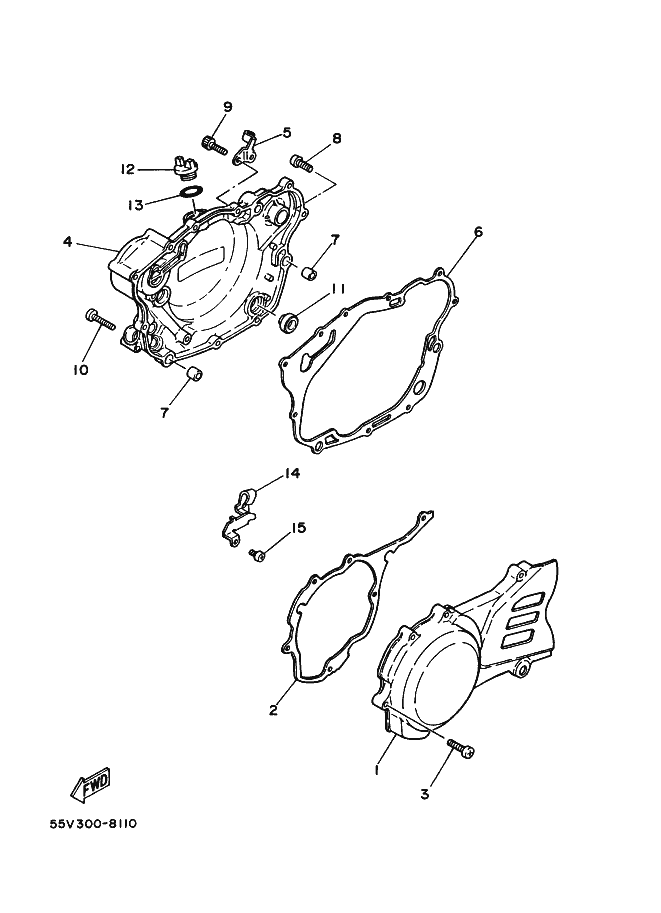 9
5
8
12
13
4
7
6
11
10
7
14
15
2
1
3
FWD
55V300-8110