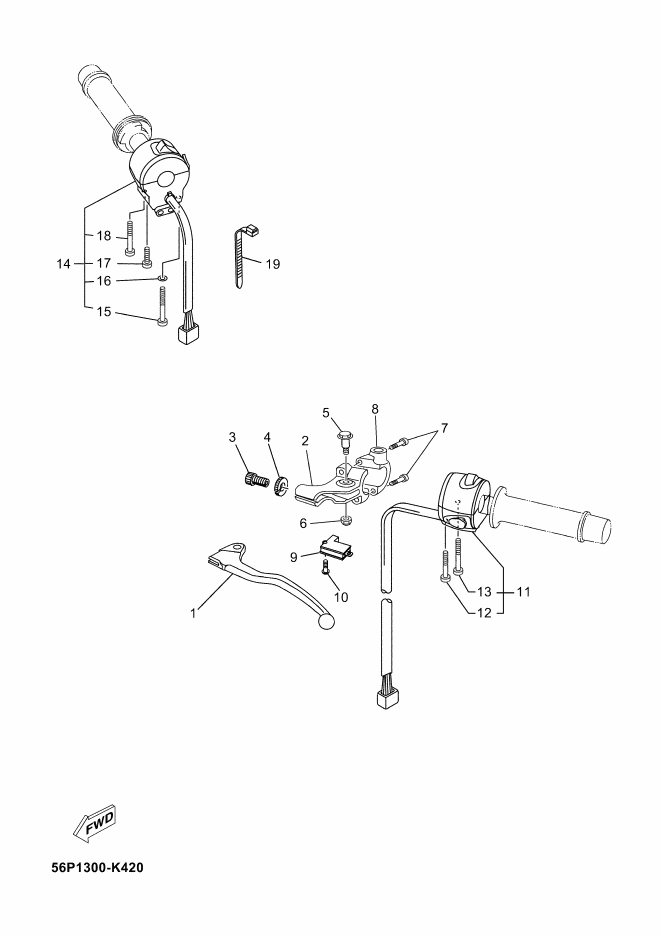 18
17
14
16
15
19

5
8
7
3
4
2
6
9
10
1
13
11
12

FWD

56P1300-K420