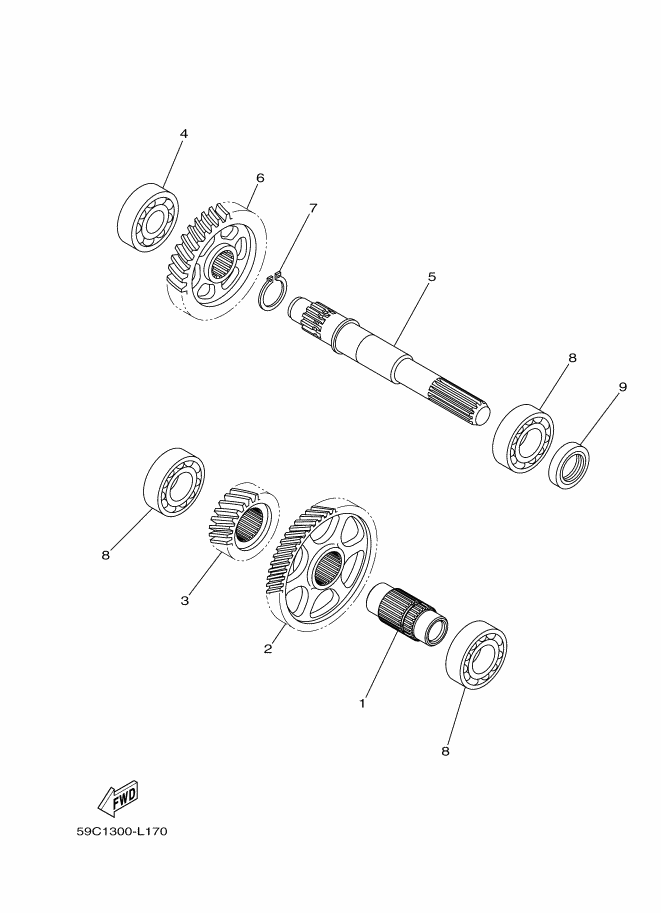 4
6
7
5
8
9
8
3
2
1
8
FWD
59C1300-L170