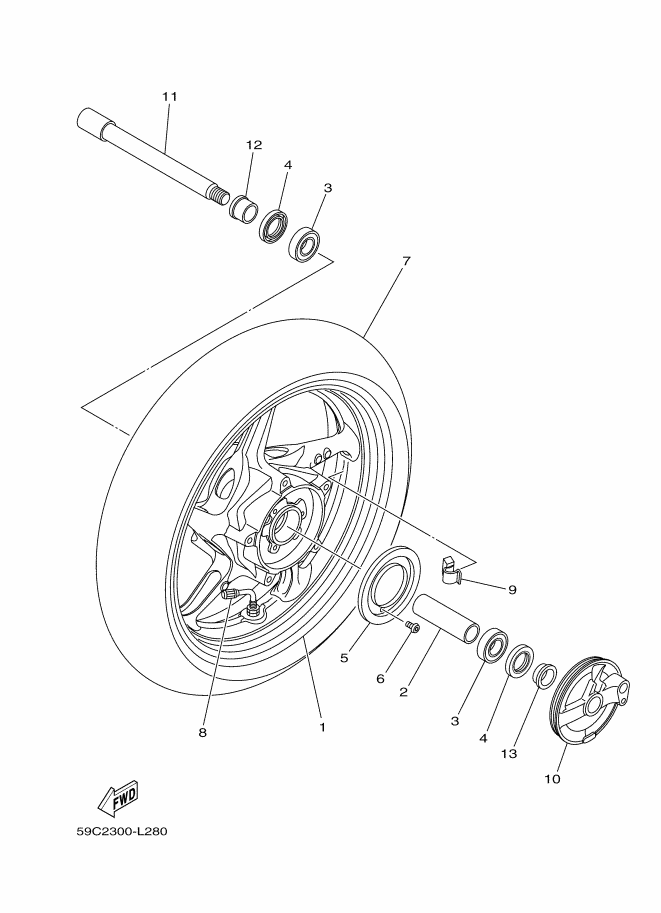 11
12
4
3
7
9
5
6
2
3
4
13
10
8
1
FWD
59C2300-L280