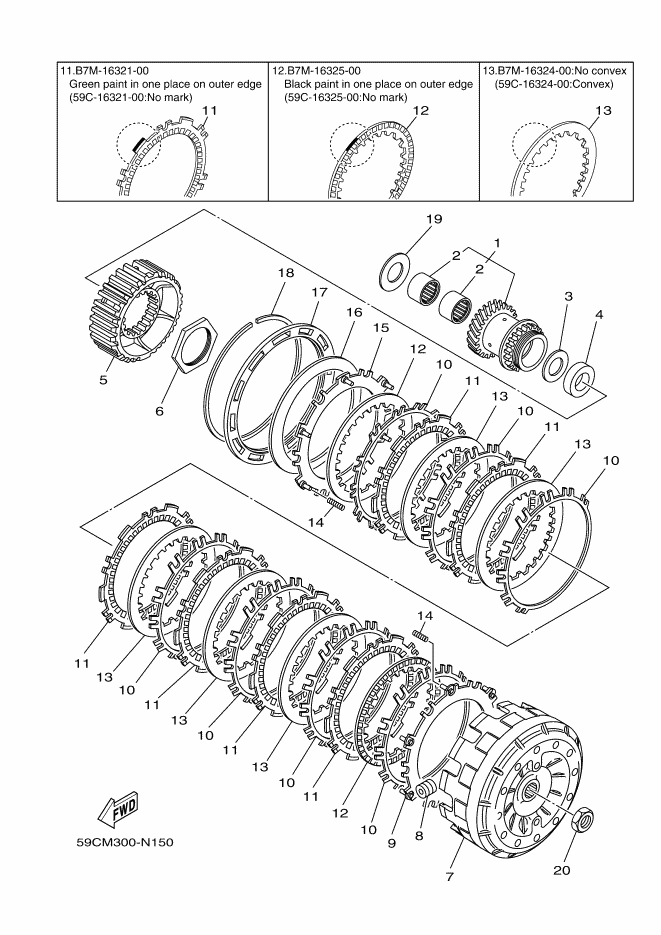 11.B7M-16321-00
Green paint in one place on outer edge
(59C-16321-00:No mark)
11

12.B7M-16325-00
Black paint in one place on outer edge
(59C-16325-00:No mark)
12

13.B7M-16324-00:No convex
(59C-16324-00:Convex)
13

19
1
2
2
3
4
18
17
16
15
12
10
11
13
10
11
13
10
5
6
14

14
11
13
10
11
13
10
11
13
10
11
12
10
9
8
7
20

FWD

59CM300-N150