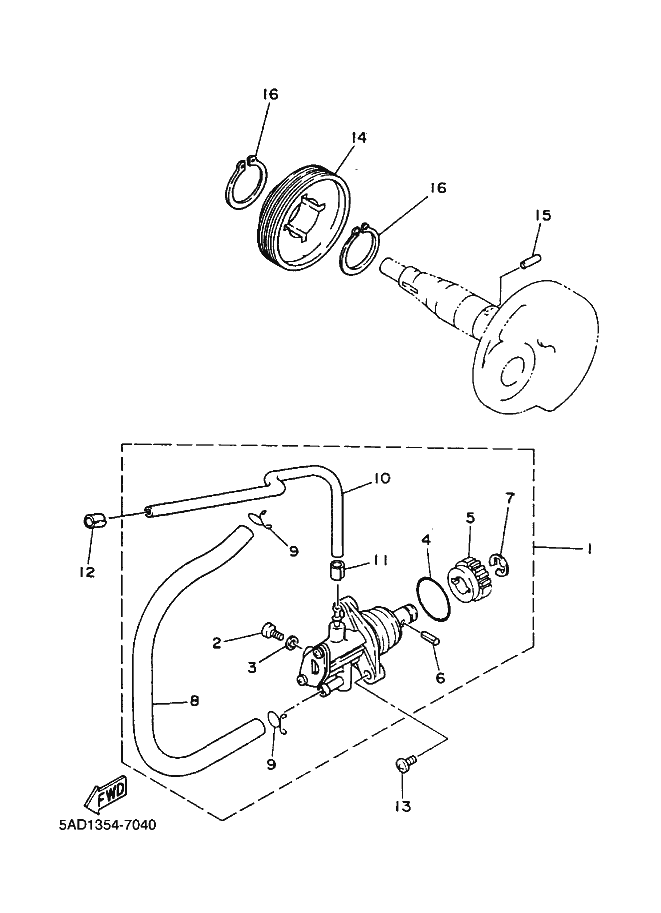 16
14
16
15
10
12
9
11
4
5
7
1
2
3
6
8
9
13
FWD
5AD1354-7040