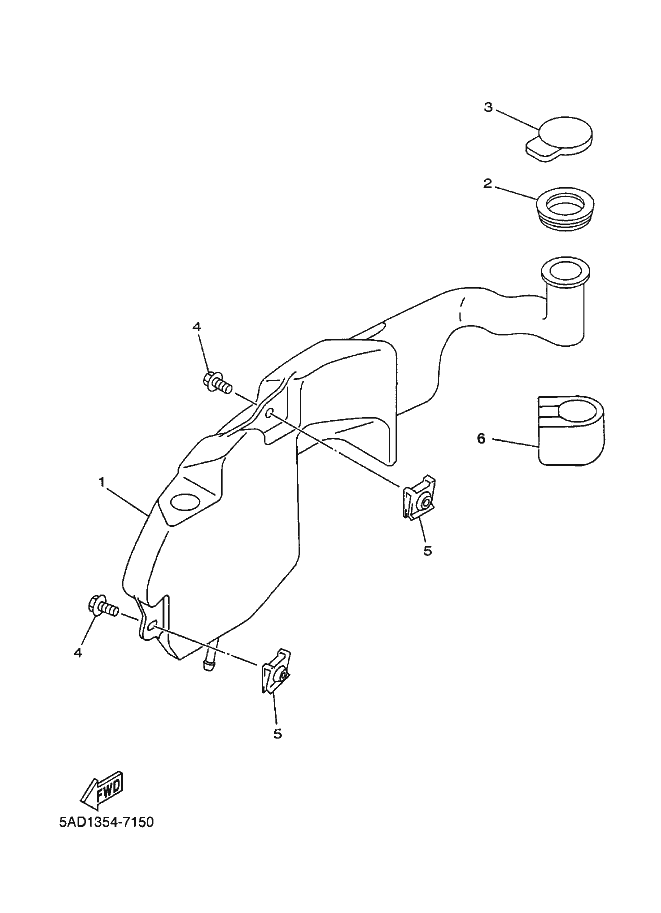 3
2
4
6
1
5
4
5
FWD
5AD1354-7150