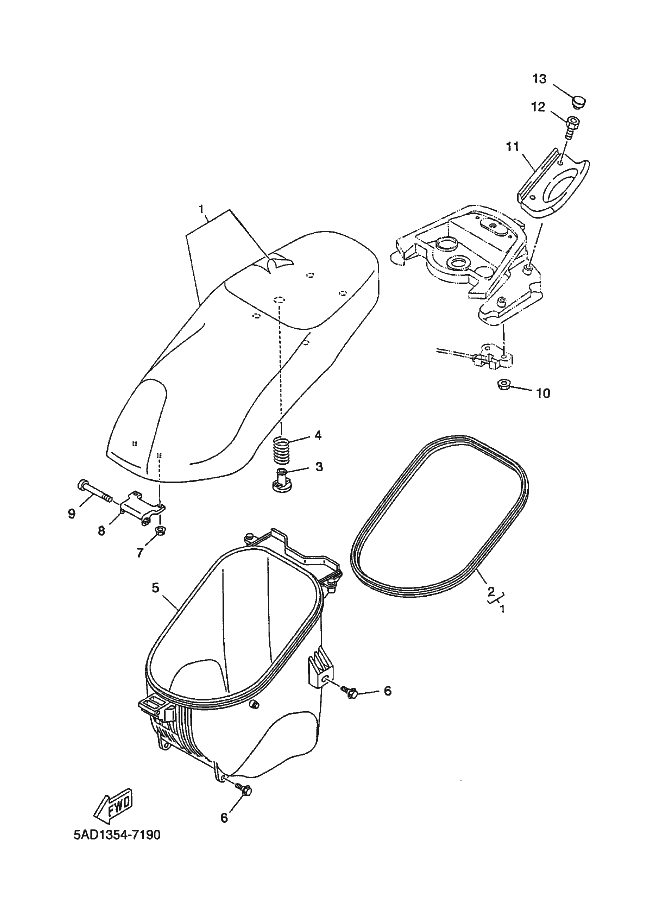 13
12
11
1
10
4
3
9
8
7
5
2
1
6
6
FWD
5AD1354-7190