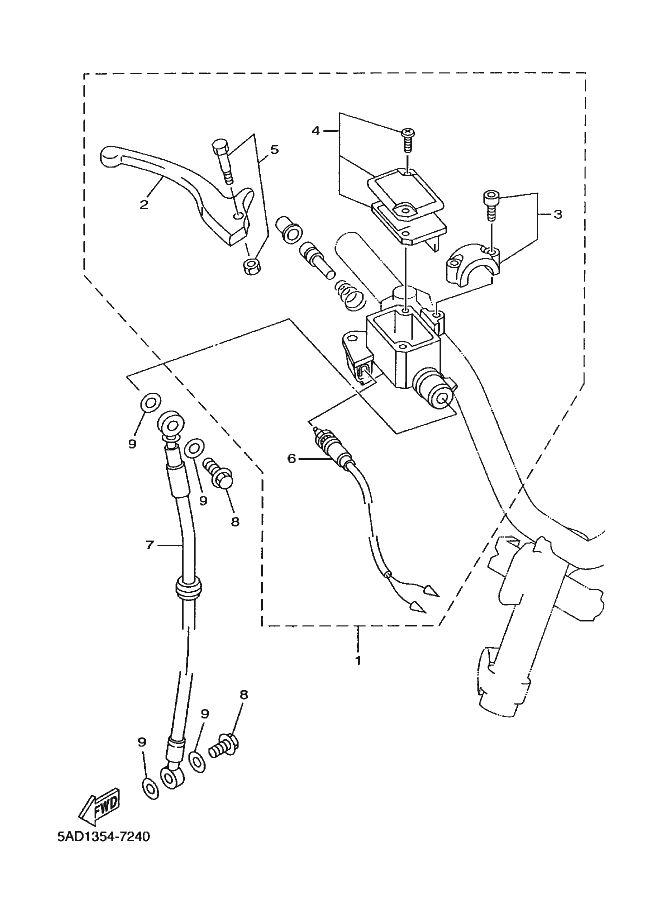 4
5
2
3
9
9
6
8
7
1
8
9
9
FWD
5AD1354-7240