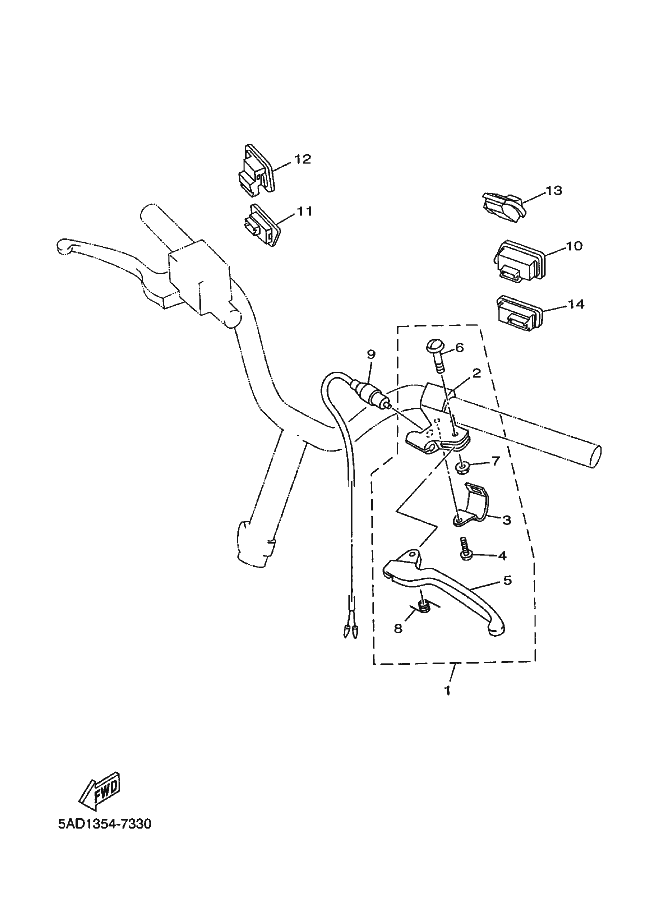 12
11
13
10
14
9
6
2
7
3
4
5
8
1
FWD
5AD1354-7330