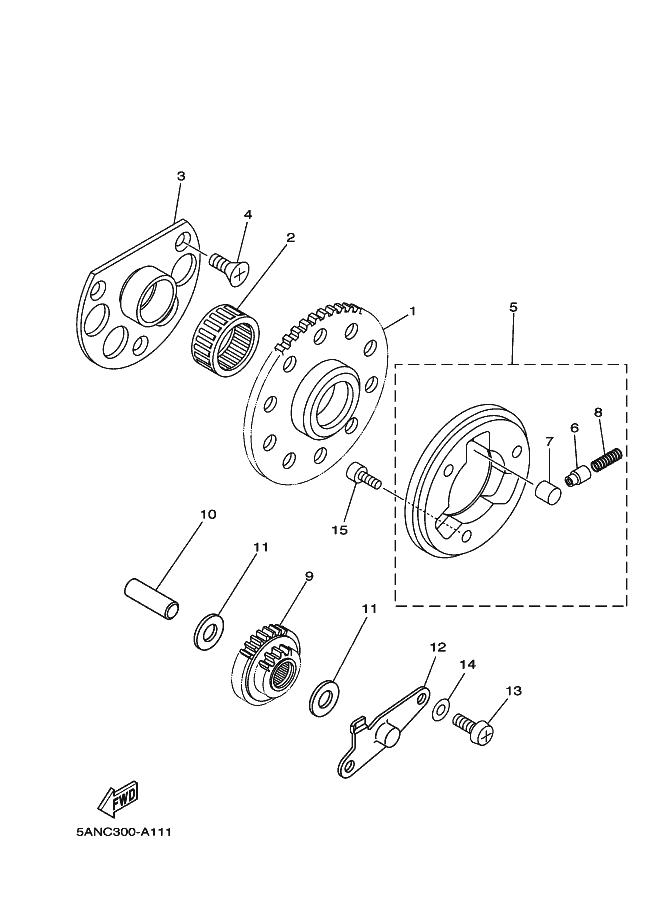 3
4
2
1
5
7
6
8
15
10
11
9
11
12
14
13
FWD
5ANC300-A111