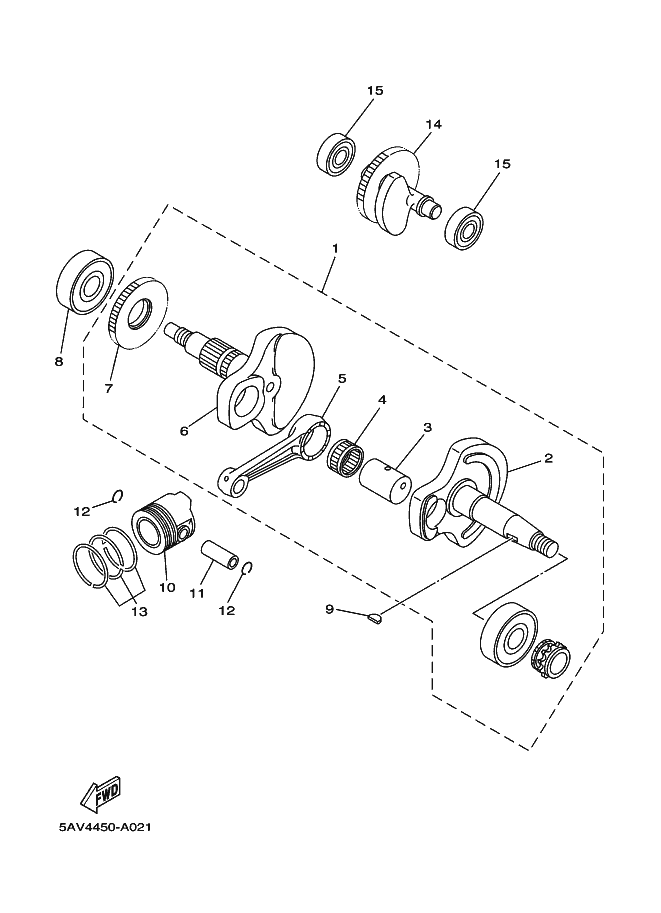 15
14
15
1
8
7
6
5
4
3
2
12
10
11
12
13
9
FWD
5AV4450-A021