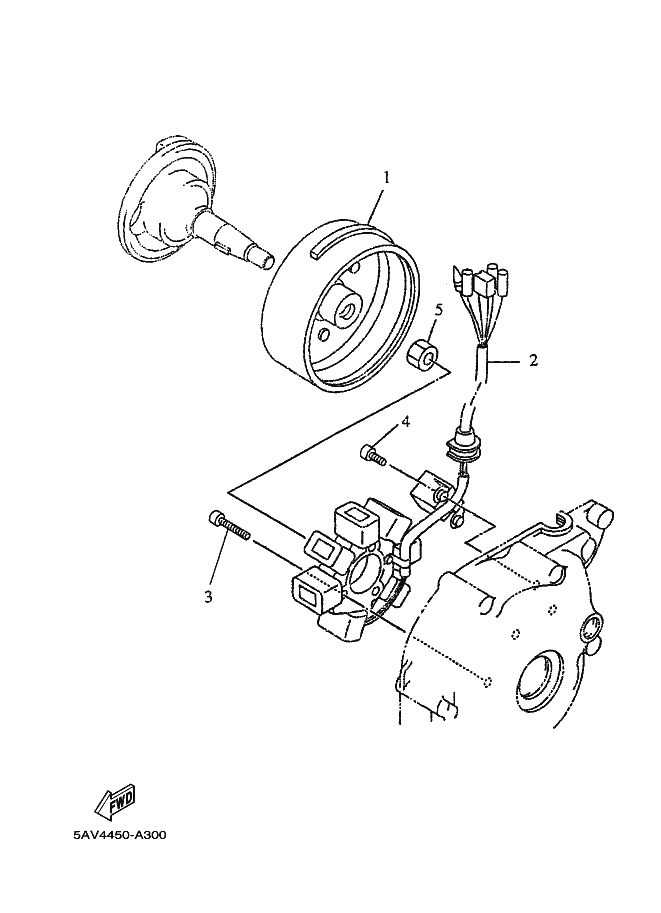 1
5
2
4
3
FWD
5AV4450-A300