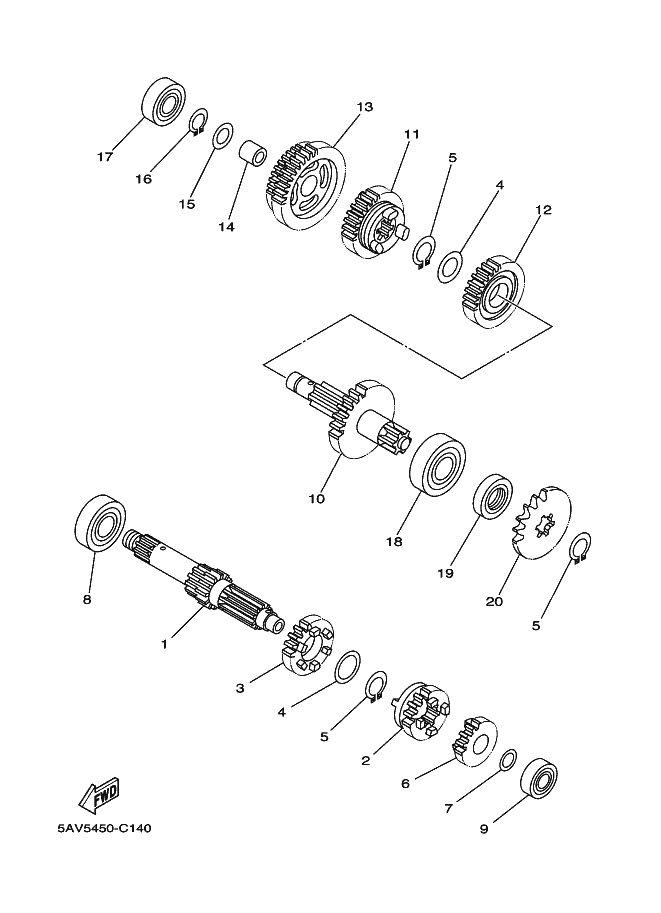 17
16
15
14
13
11
5
4
12
10
18
19
20
5
8
1
3
4
5
2
6
7
9
FWD
5AV5450-C140