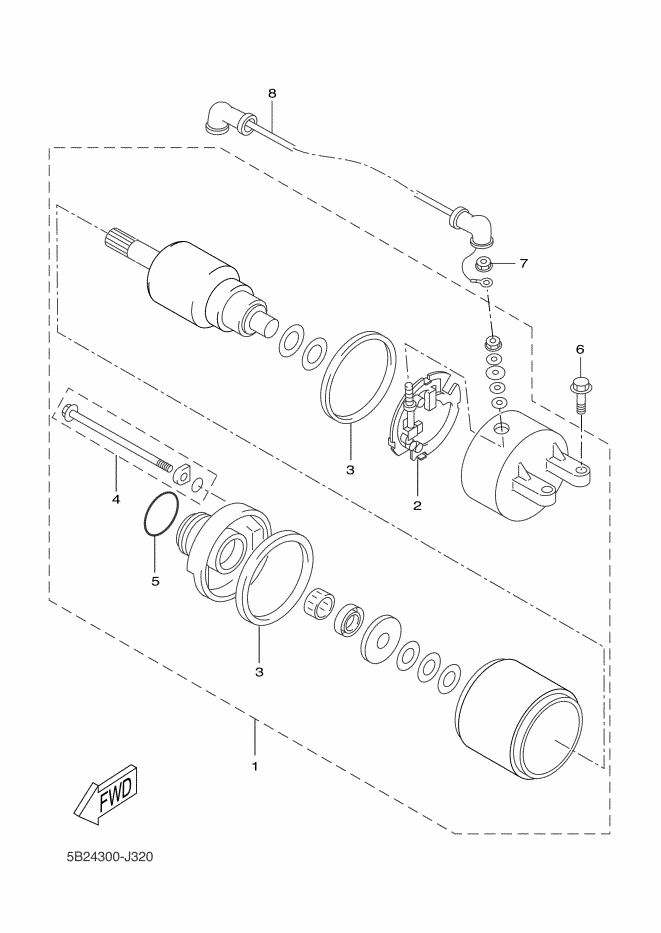 8
7
6
3
2
4
5
3
1
FWD
5B24300-J320