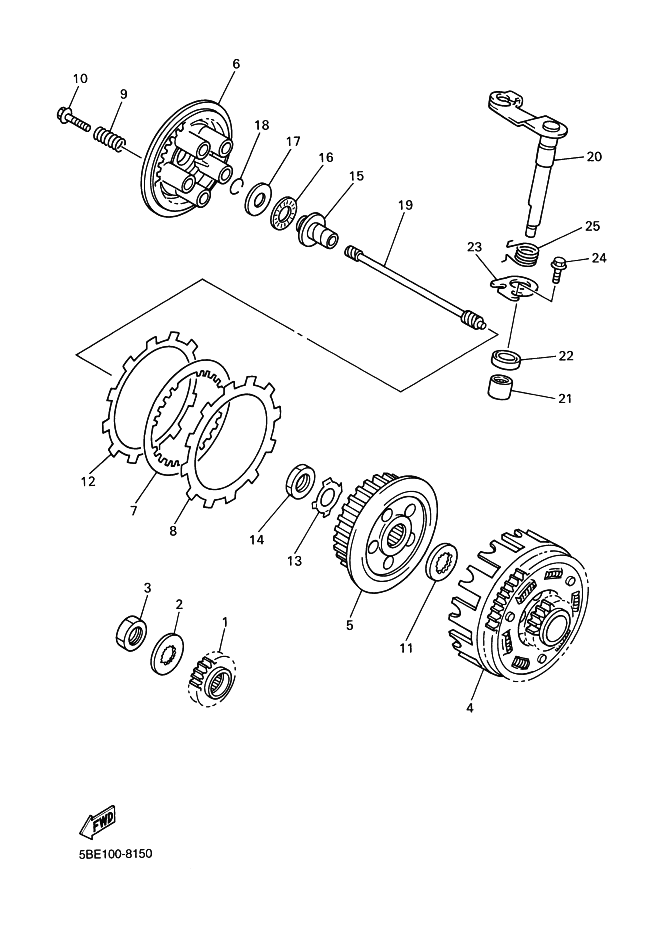 10
9
6
18
17
16
15
19
20
25
23
24
22
21
12
7
8
14
13
5
11
4
3
2
1
FWD
5BE100-8150