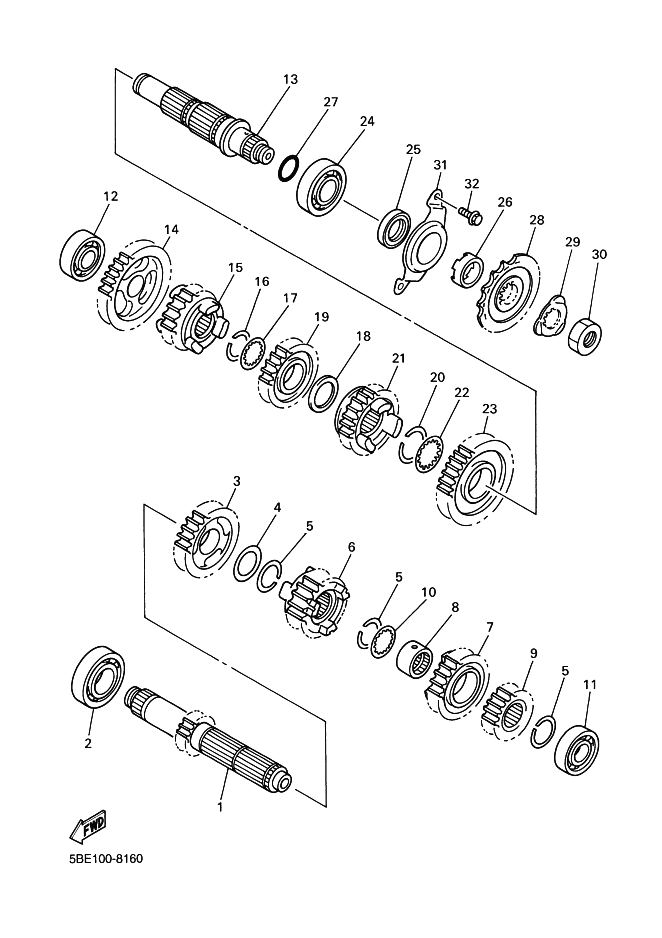 13
27
24
25
31
32
26
28
29
30
12
14
15
16
17
19
18
21
20
22
23
3
4
5
6
5
10
8
7
9
5
11
2
1
FWD
5BE100-8160