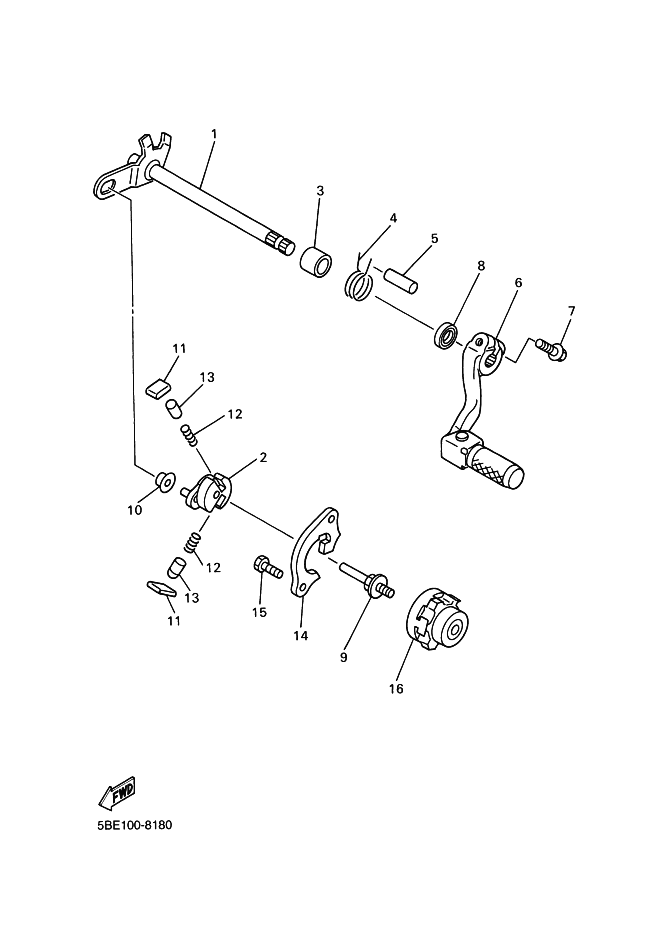 1
3
4
5
8
6
7
11
13
12
2
10
12
13
11
15
14
9
16
FWD
5BE100-8180