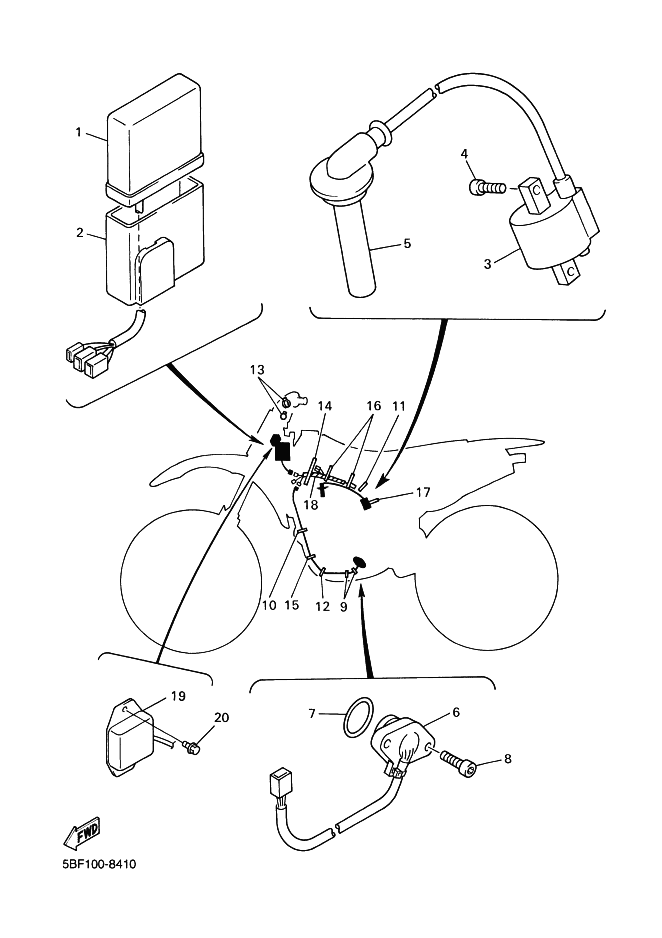 1
2
4
5
3
13
14
16
11
18
17
10
15
12
9
19
20
7
6
8
FWD
5BF100-8410