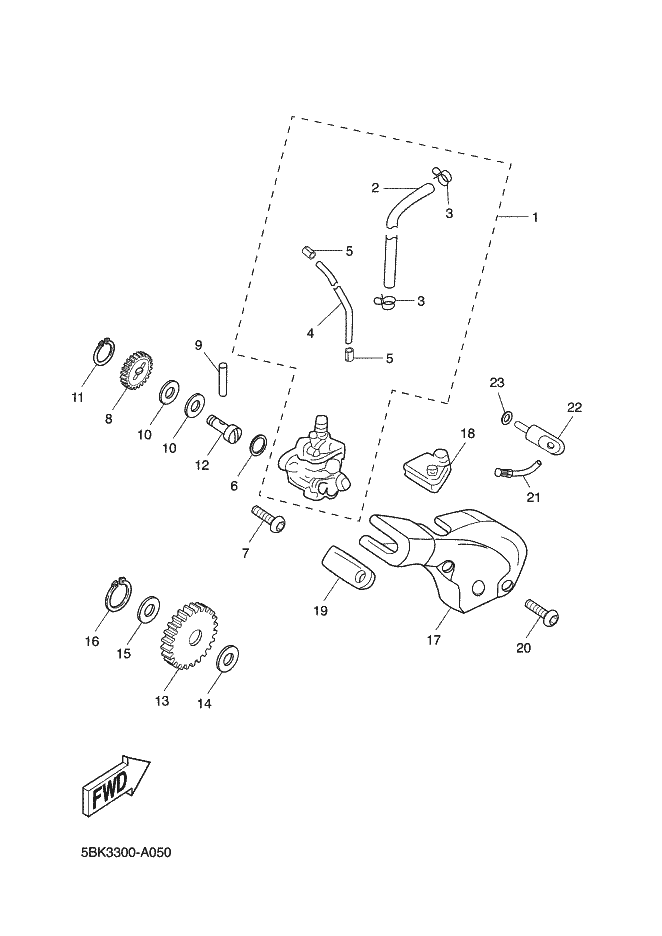 2
3
1
5
3
4
5
9
11
8
10
10
12
6
23
22
18
21
7
19
17
20
16
15
13
14
FWD
5BK3300-A050