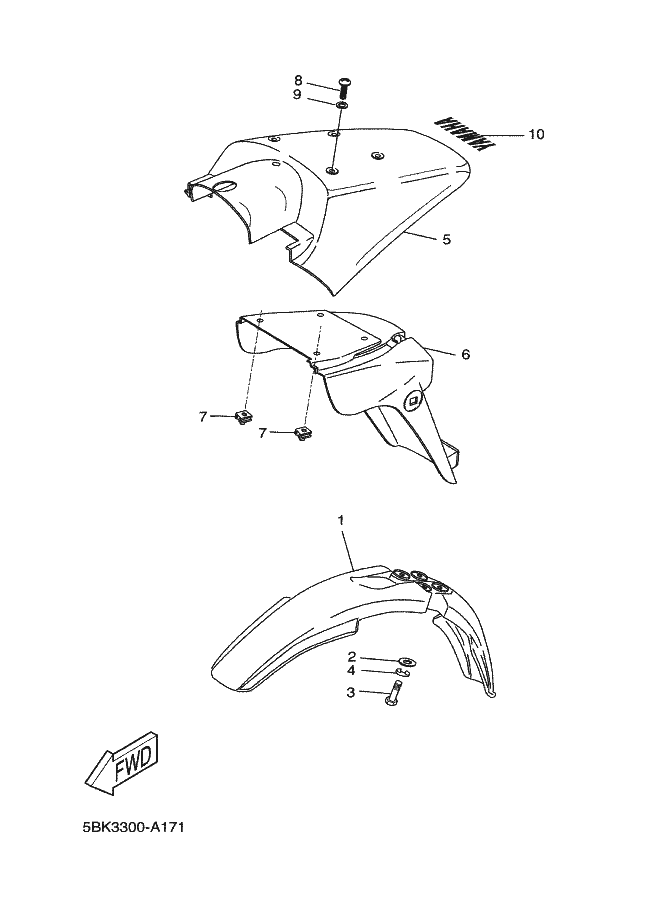 8
9
YAMAHA
10
5
6
7
7
1
2
4
3
FWD
5BK3300-A171