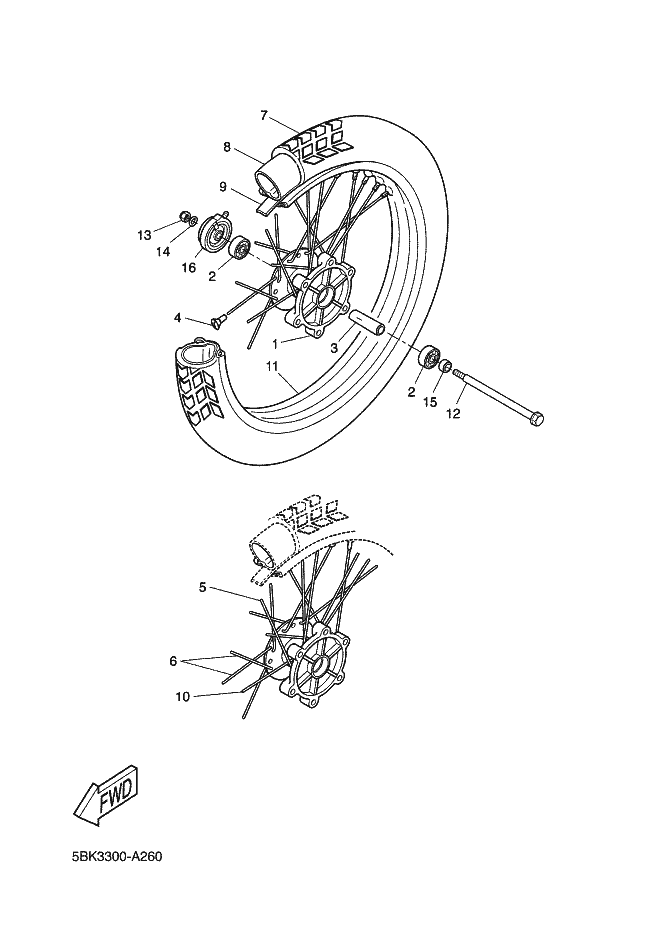 7
8
9
13
14
16
2
4
1
3
11
2
15
12
5
6
10
FWD
5BK3300-A260