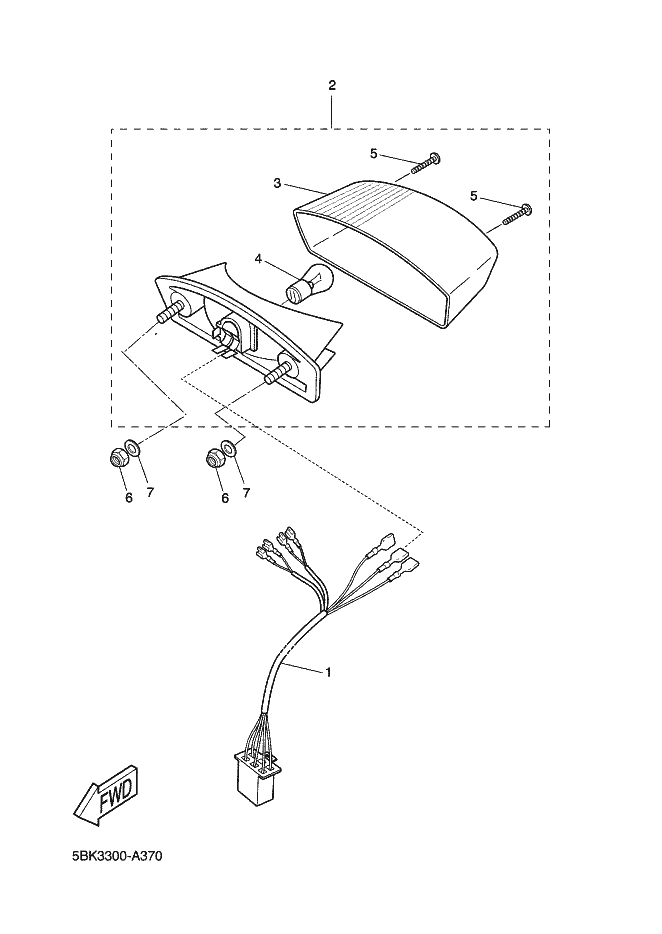 2
5
3
5
4
6
7
6
7
1
FWD
5BK3300-A370