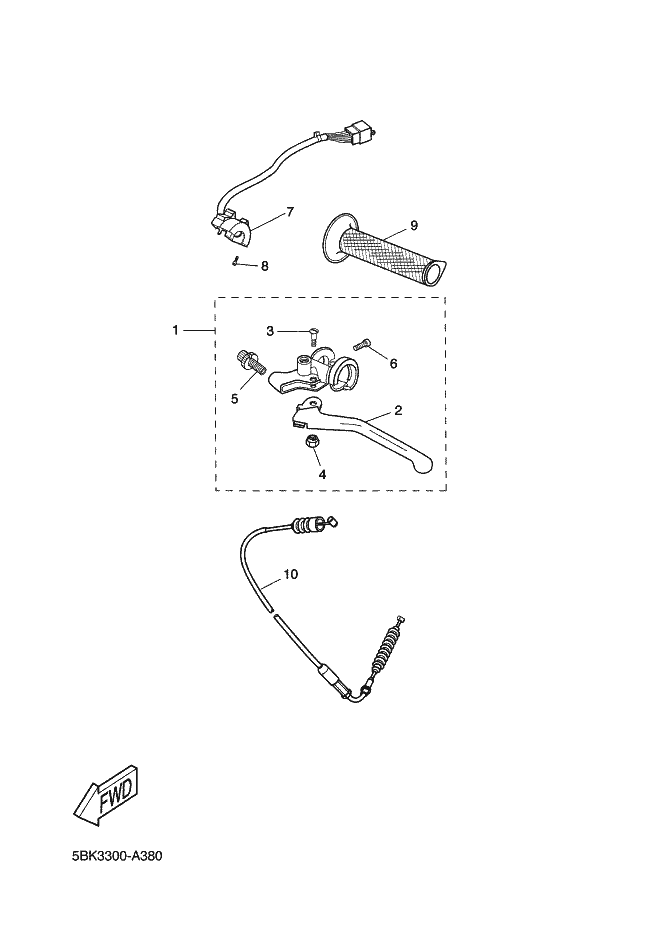 7
9
8
1
3
6
5
2
4
10
FWD
5BK3300-A380