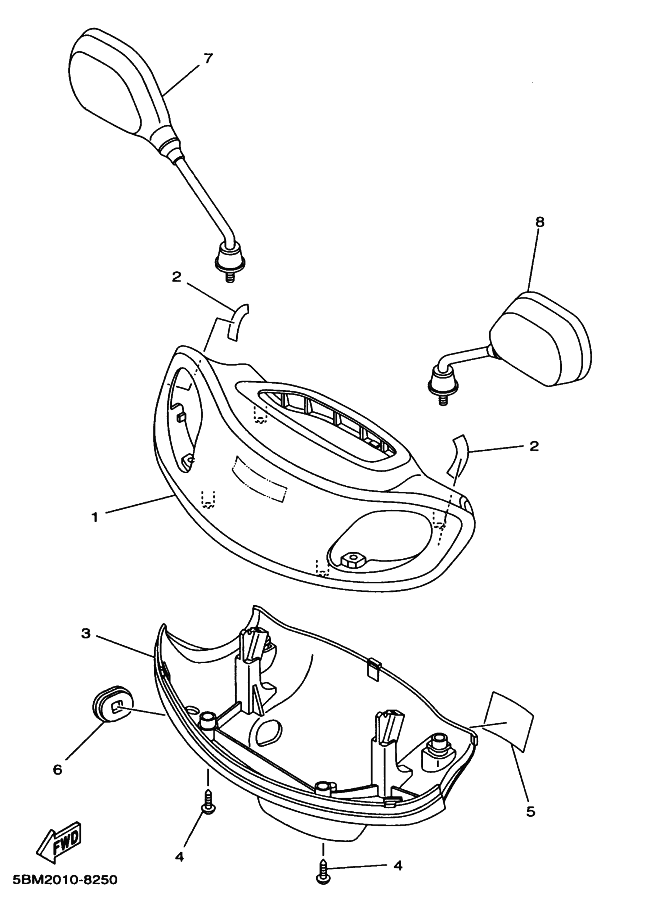 7

8

2

2

1

3

6

5

4

4

FWD

5BM2010-8250