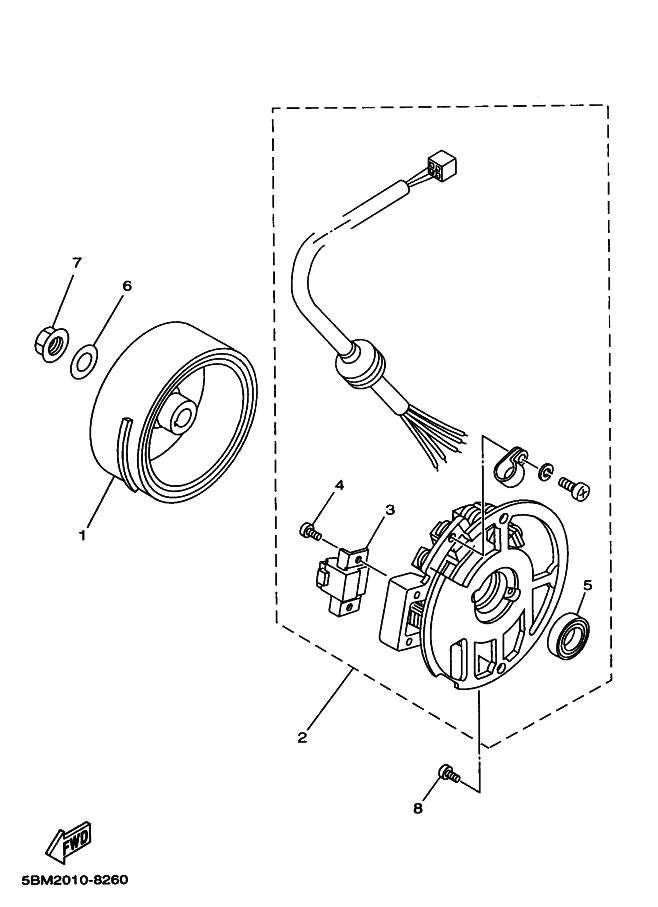 7
6
1
4
3
5
2
8
FWD
5BM2010-8260