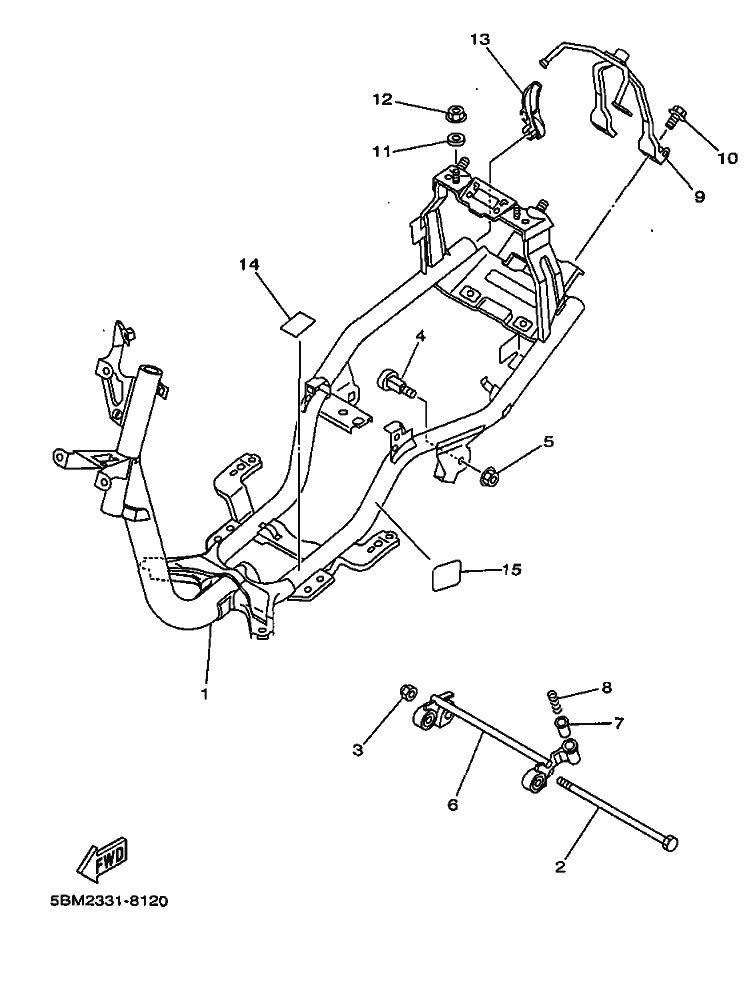 13
12
11
10
9
14
4
5
15
1
8
7
3
6
2
FWD
5BM2331-8120