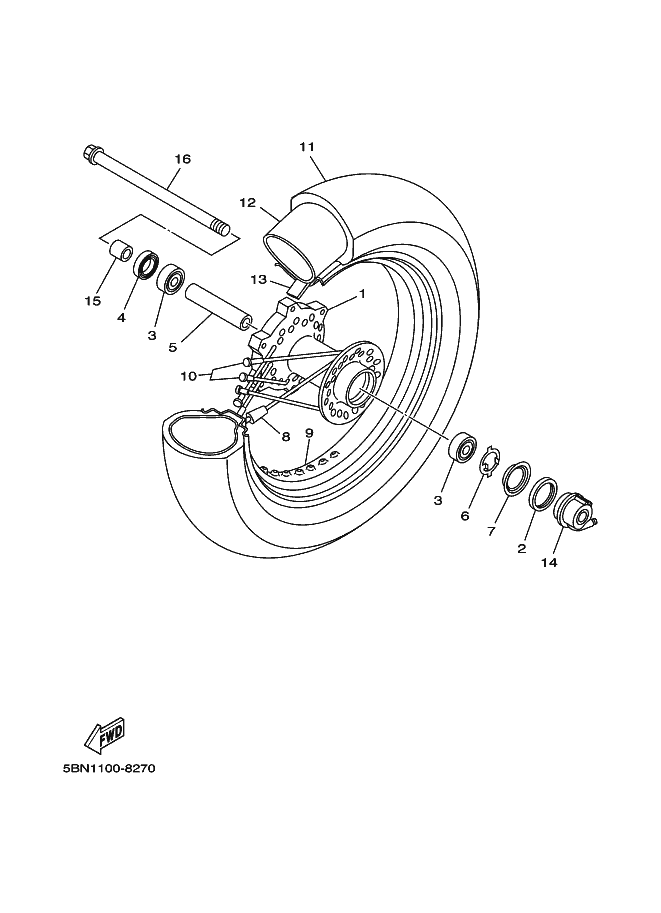 11
16
12
13
1
15
4
3
5
10
8
9
3
6
7
2
14
FWD
5BN1100-8270