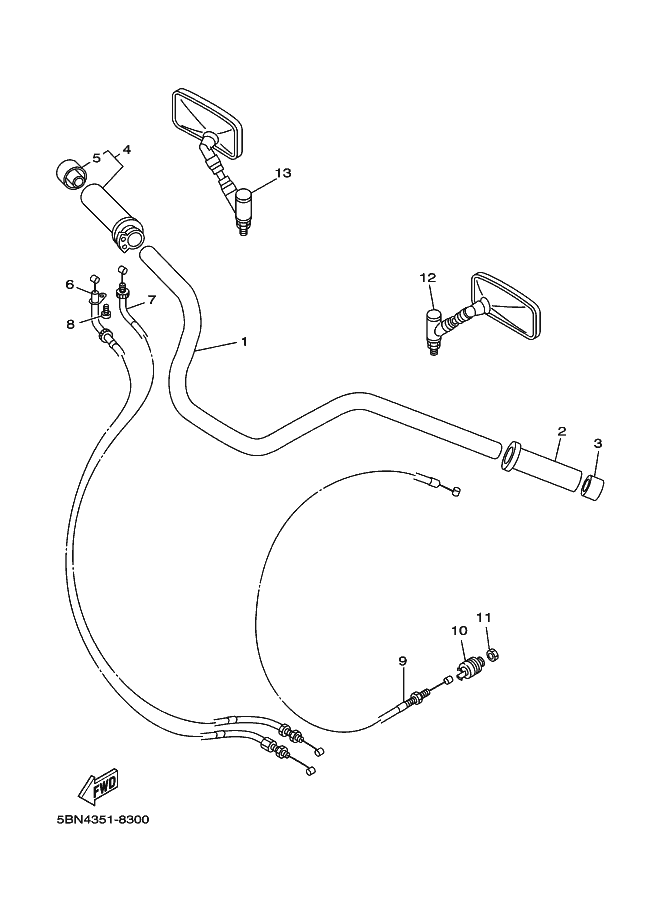 5
4
13
6
7
8
1
12
2
3
11
10
9
FWD
5BN4351-8300