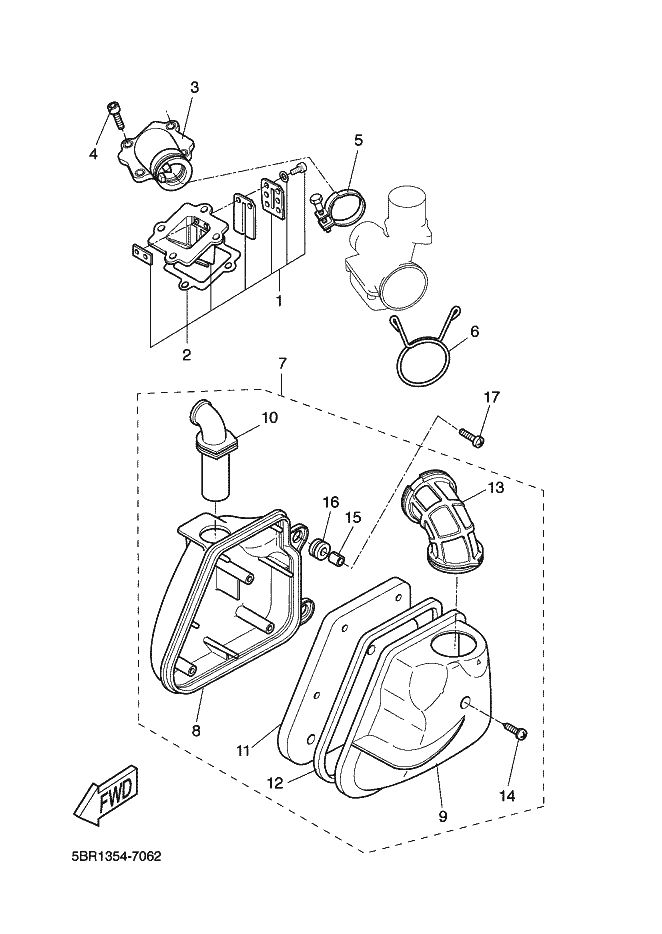 3
4
5
1
2
6
7
17
10
13
16
15
8
11
12
9
14
FWD
5BR1354-7062