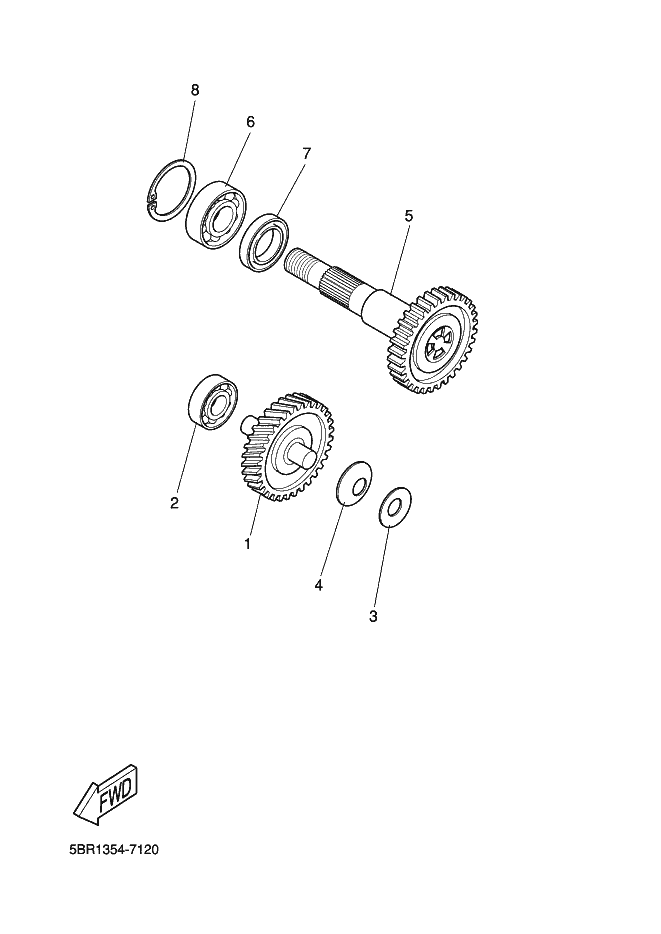 8
6
7
5
2
1
4
3
FWD
5BR1354-7120