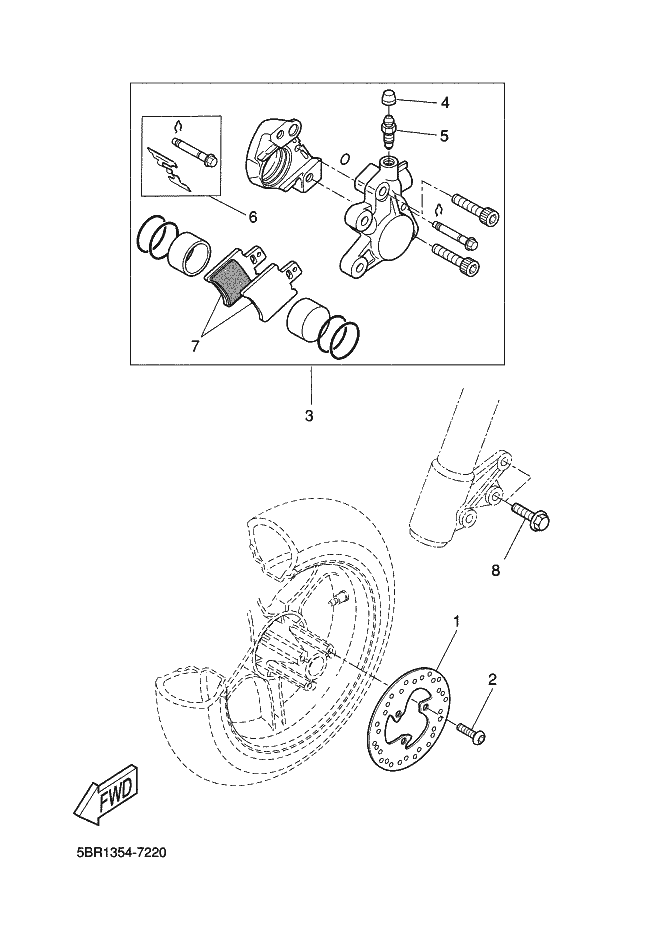 4
5
6
7
3
8
1
2
FWD
5BR1354-7220