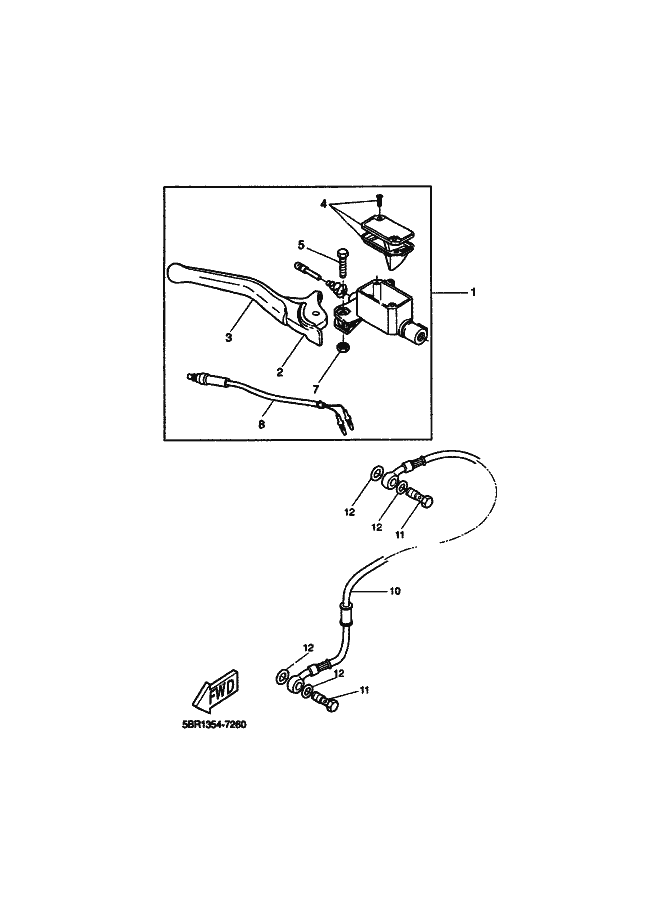 4
5
1
3
2
7
8
12
12
11
10
12
12
11
FWD
5BR1354-7260