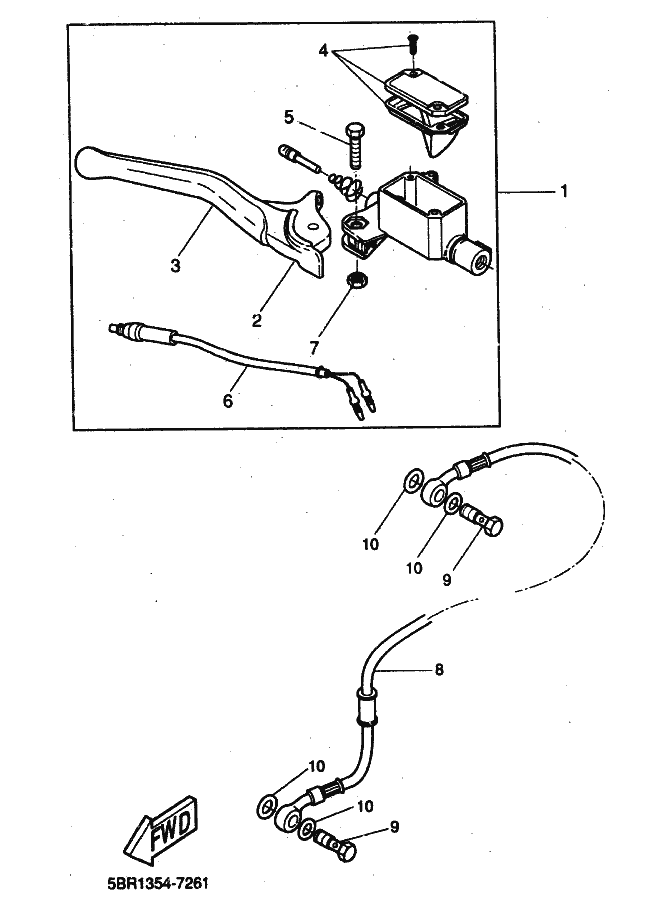 4
5
1
3
2
7
6
10
10
9
8
10
10
9
FWD
5BR1354-7261