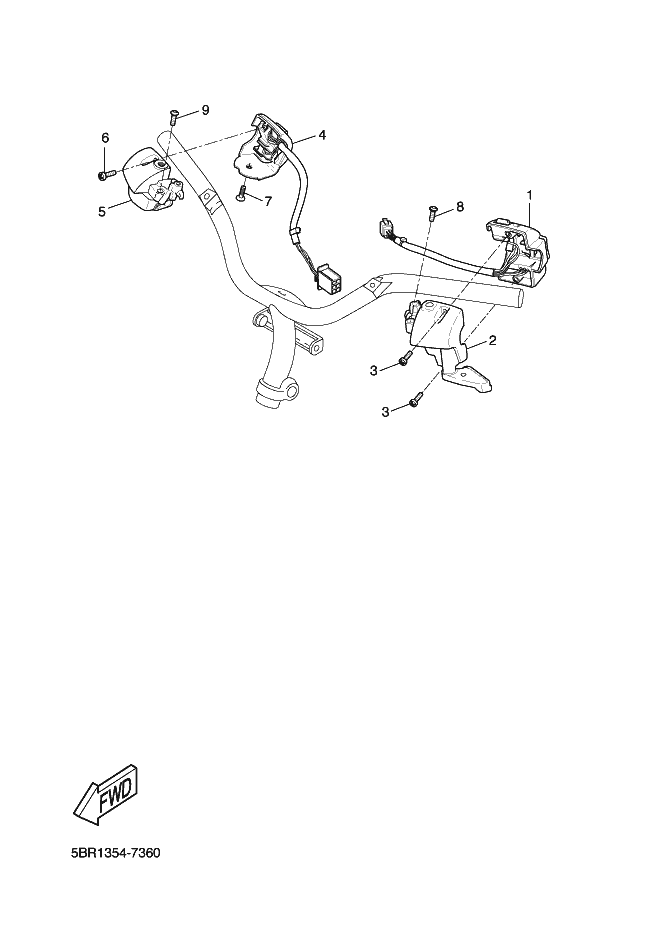 9
6
4
5
7
8
1
2
3
3
FWD
5BR1354-7360