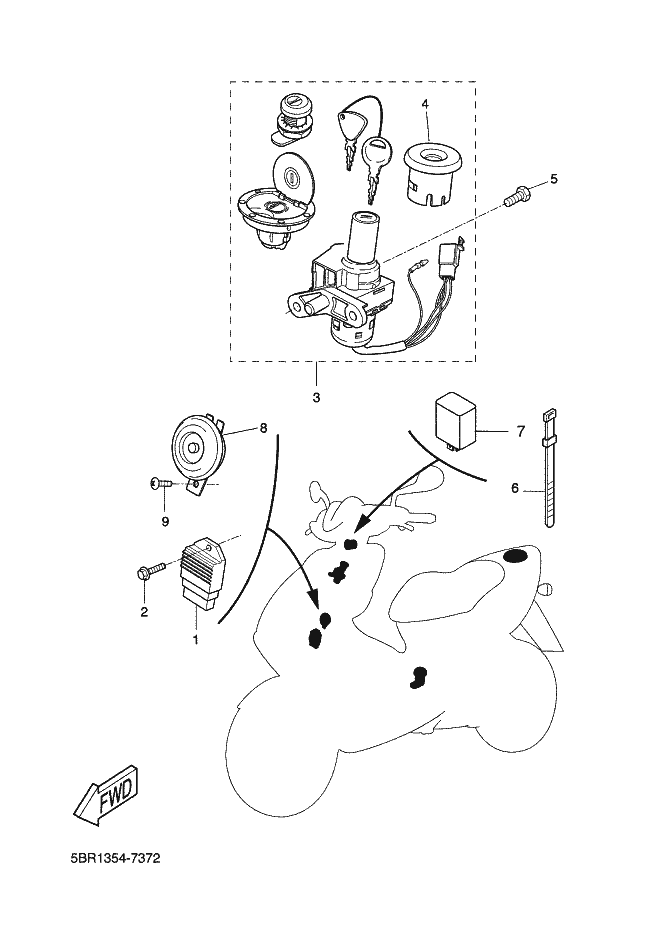 4
5
3
8
7
6
9
2
1
FWD
5BR1354-7372