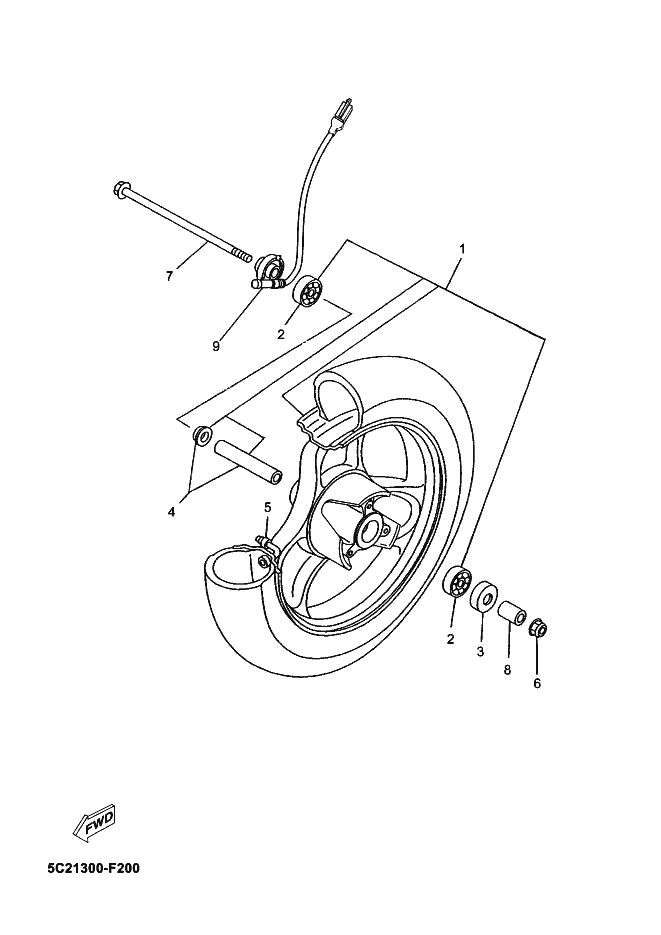 1
7
9
2
4
5
2
3
8
6
FWD
5C21300-F200