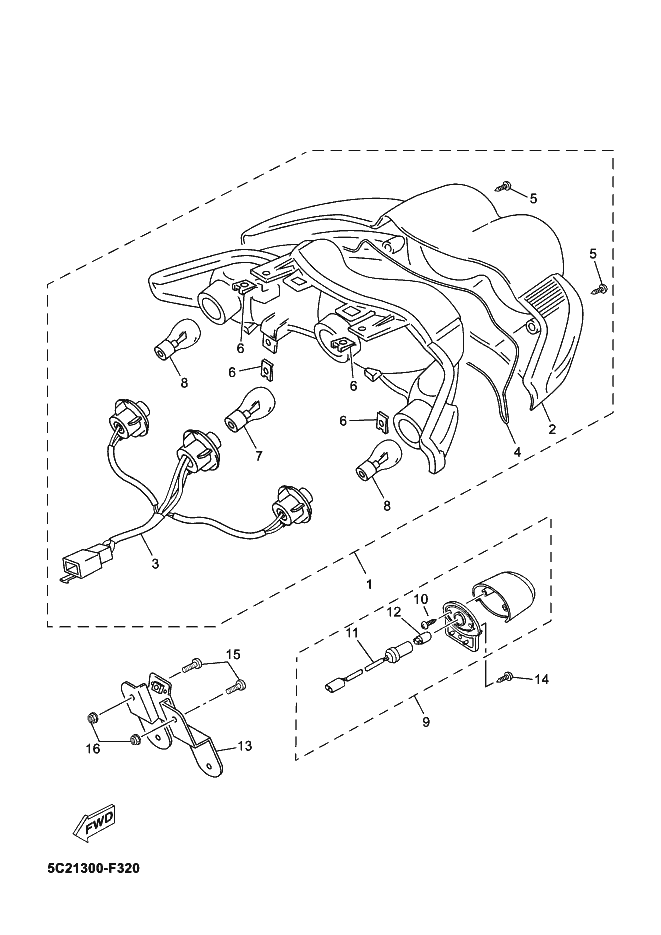 5
5
6
6
6
6
8
7
8
4
2
3
1
10
12
11
14
9
15
16
13
FWD
5C21300-F320