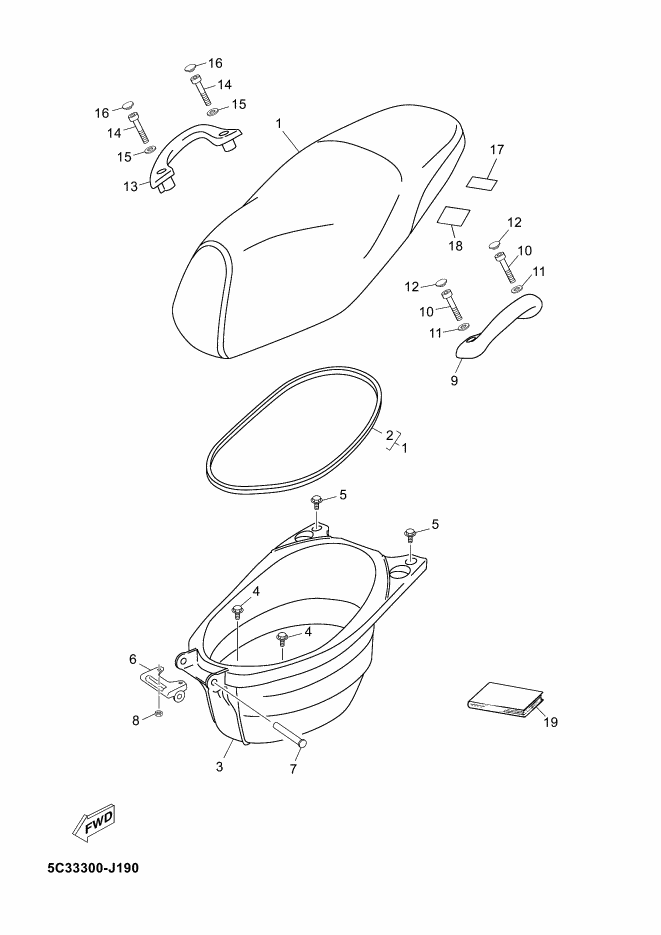 16
14
15
16
14
15
13
1
17
18
12
10
11
12
10
11
9
2
1
5
5
4
4
6
8
3
7
19
FWD
5C33300-J190