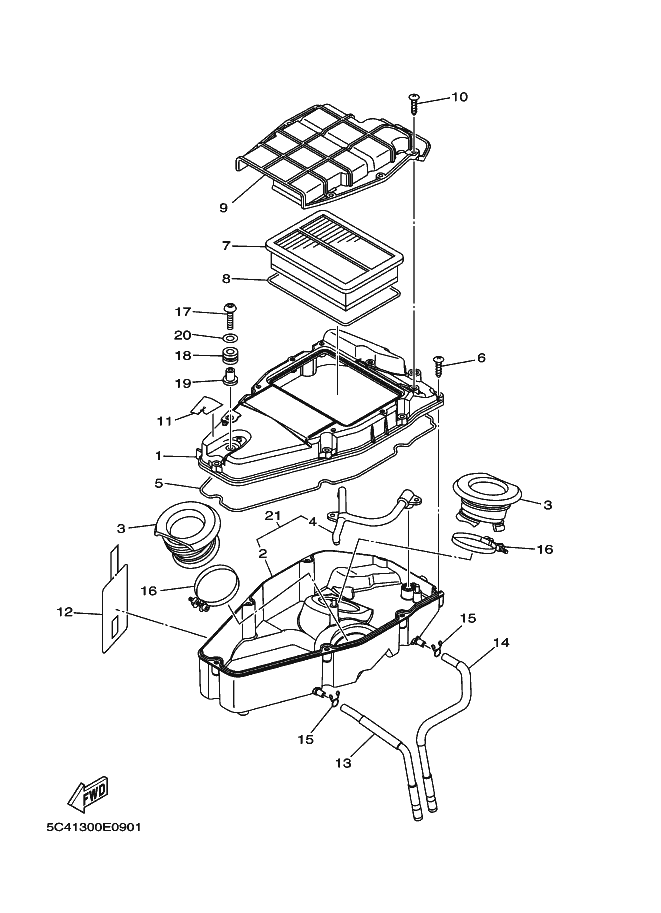 10
9
7
8
17
20
18
19
6
11
1
5
3
21
4
3
16
2
16
12
15
14
15
13
FWD
5C41300E0901