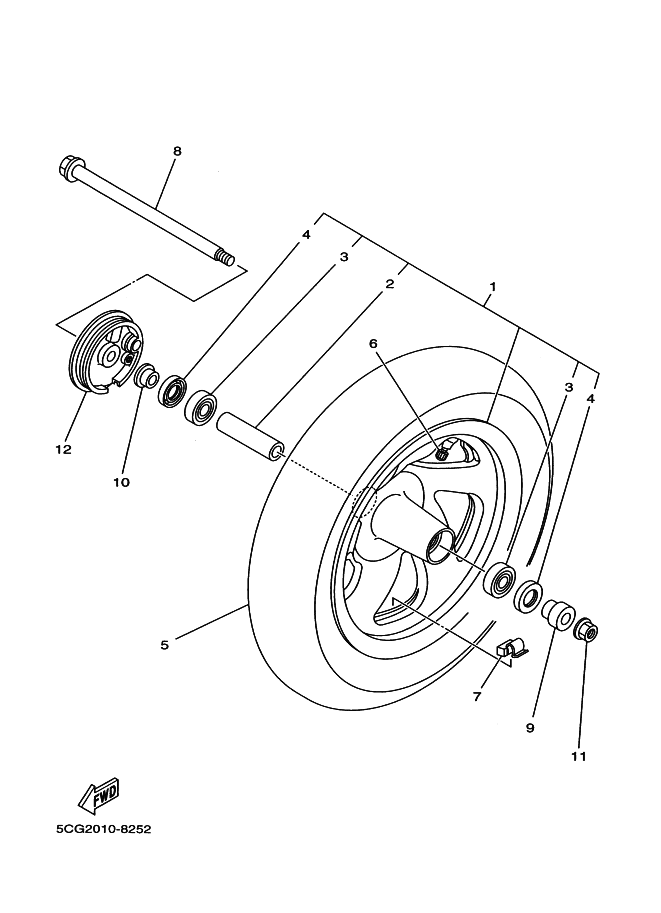 8
4
3
2
1
6
3
4
12
10
5
7
9
11
FWD
5CG2010-8252