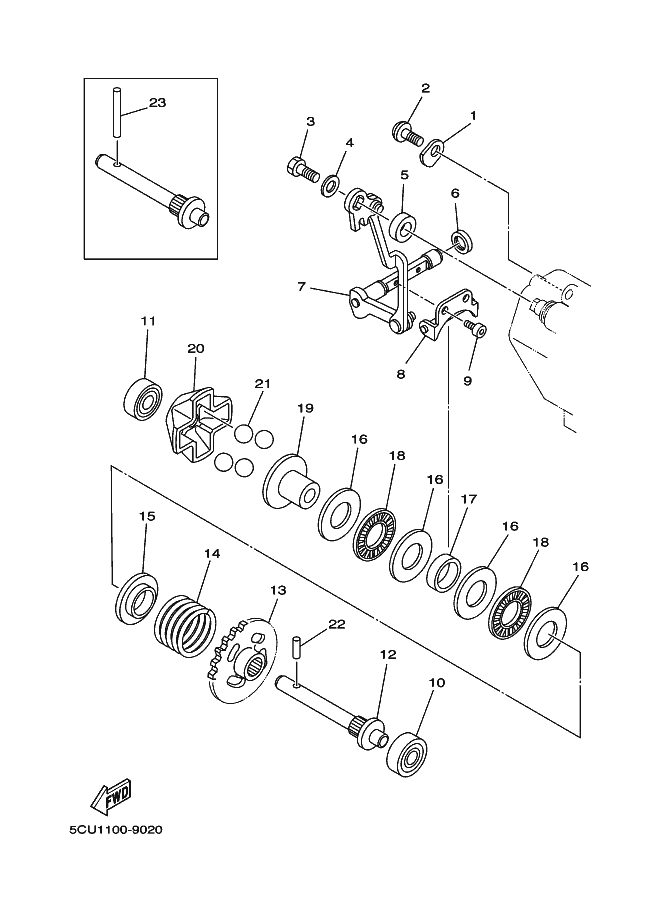 23

2
1
3
4
5
6
7
8
9

11
20
21
19
16
18
16
17
16
18
16

15
14
13
22
12
10

FWD

5CU1100-9020