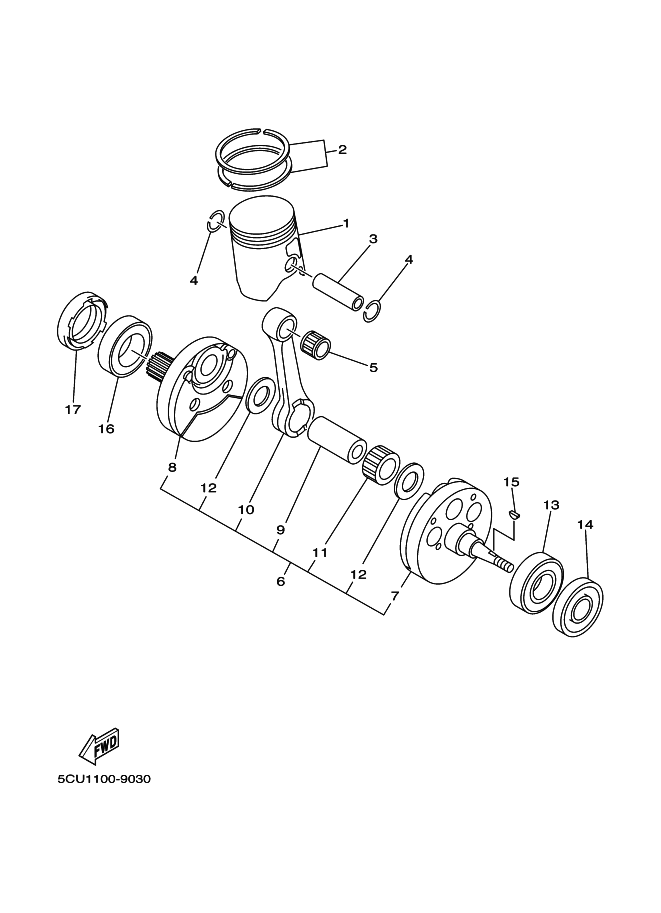 2
1
3
4
4
5
17
16
8
12
10
9
11
12
6
7
15
13
14
FWD
5CU1100-9030