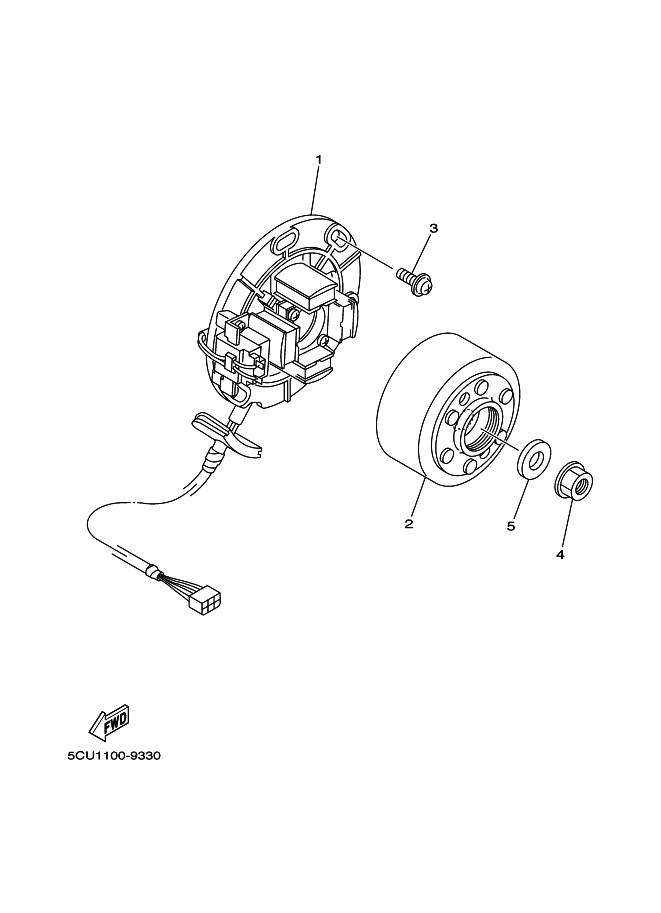 1
3
2
5
4
FWD
5CU1100-9330