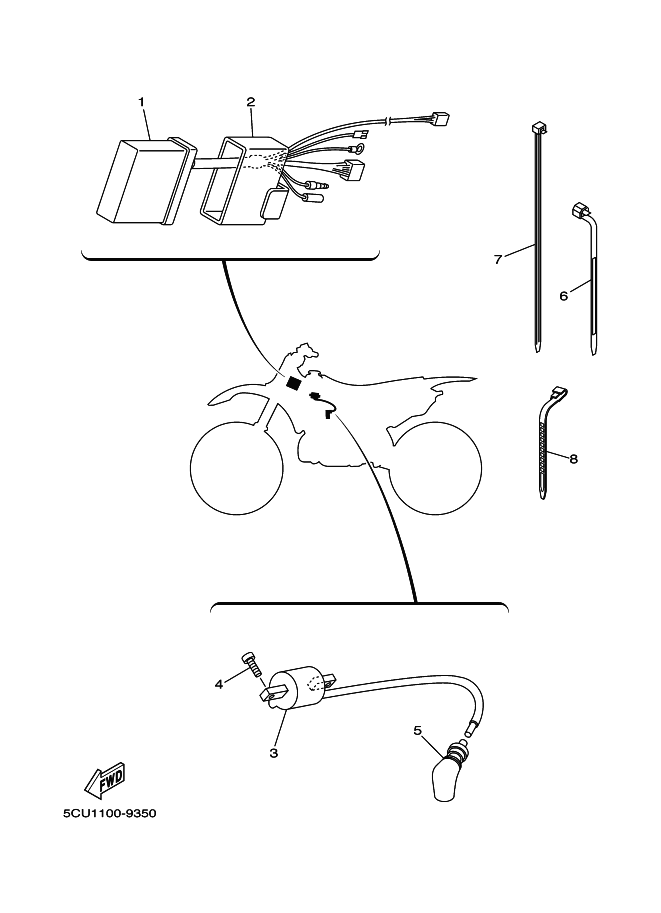 1
2
7
6
8
4
3
5
FWD
5CU1100-9350