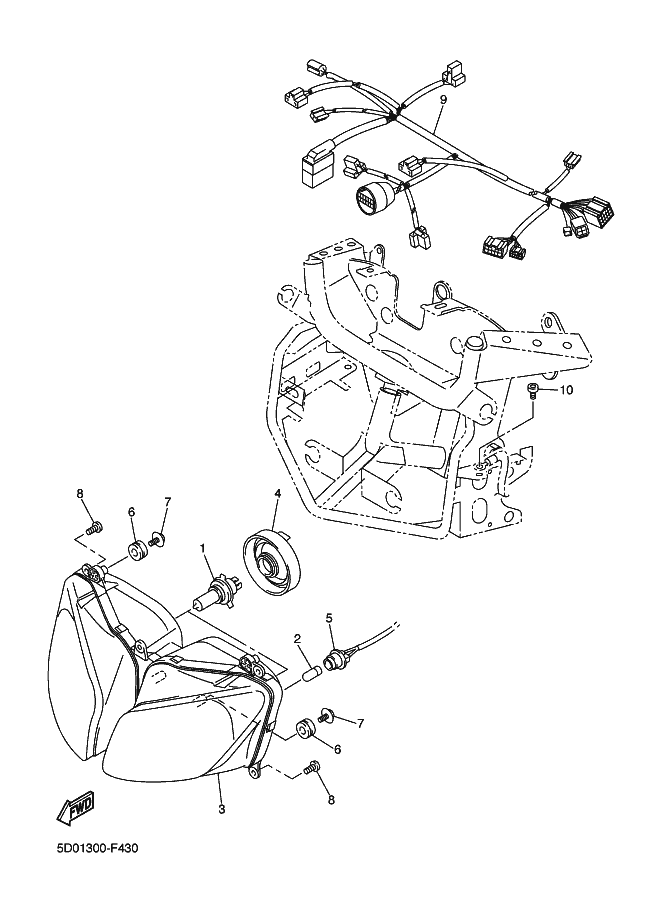 9
10
8
6
7
4
1
5
2
7
6
8
3
FWD
5D01300-F430