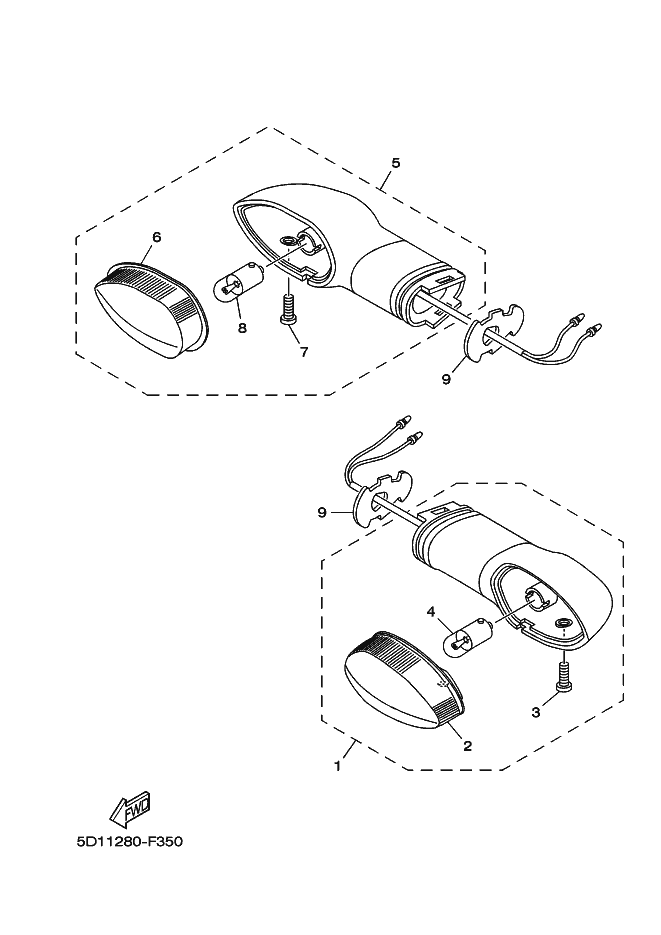 5
6
8
7
9
9
4
3
2
1
FWD
5D11280-F350