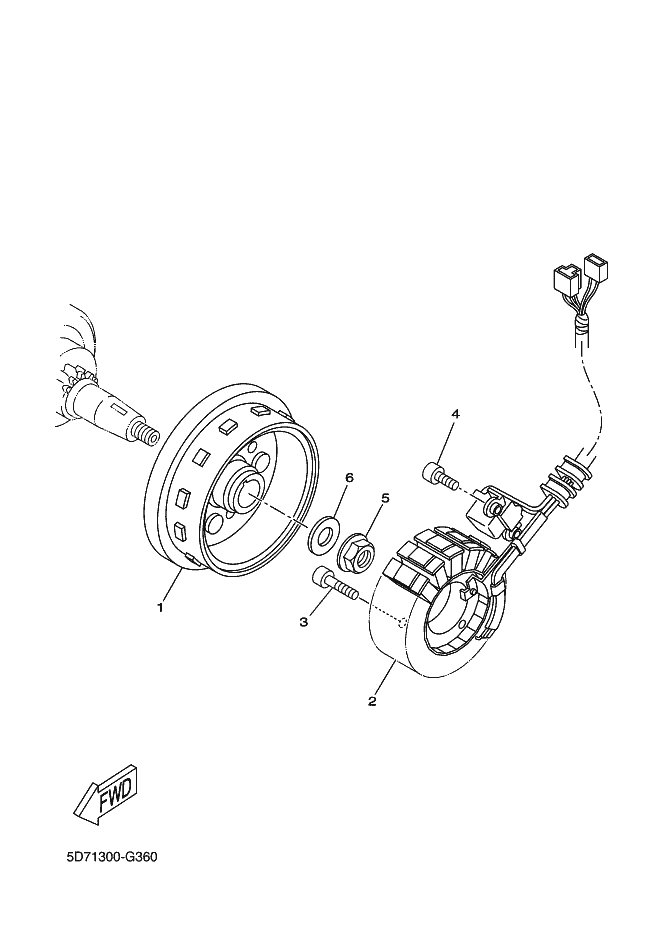 4
6
5
1
3
2
FWD
5D71300-G360